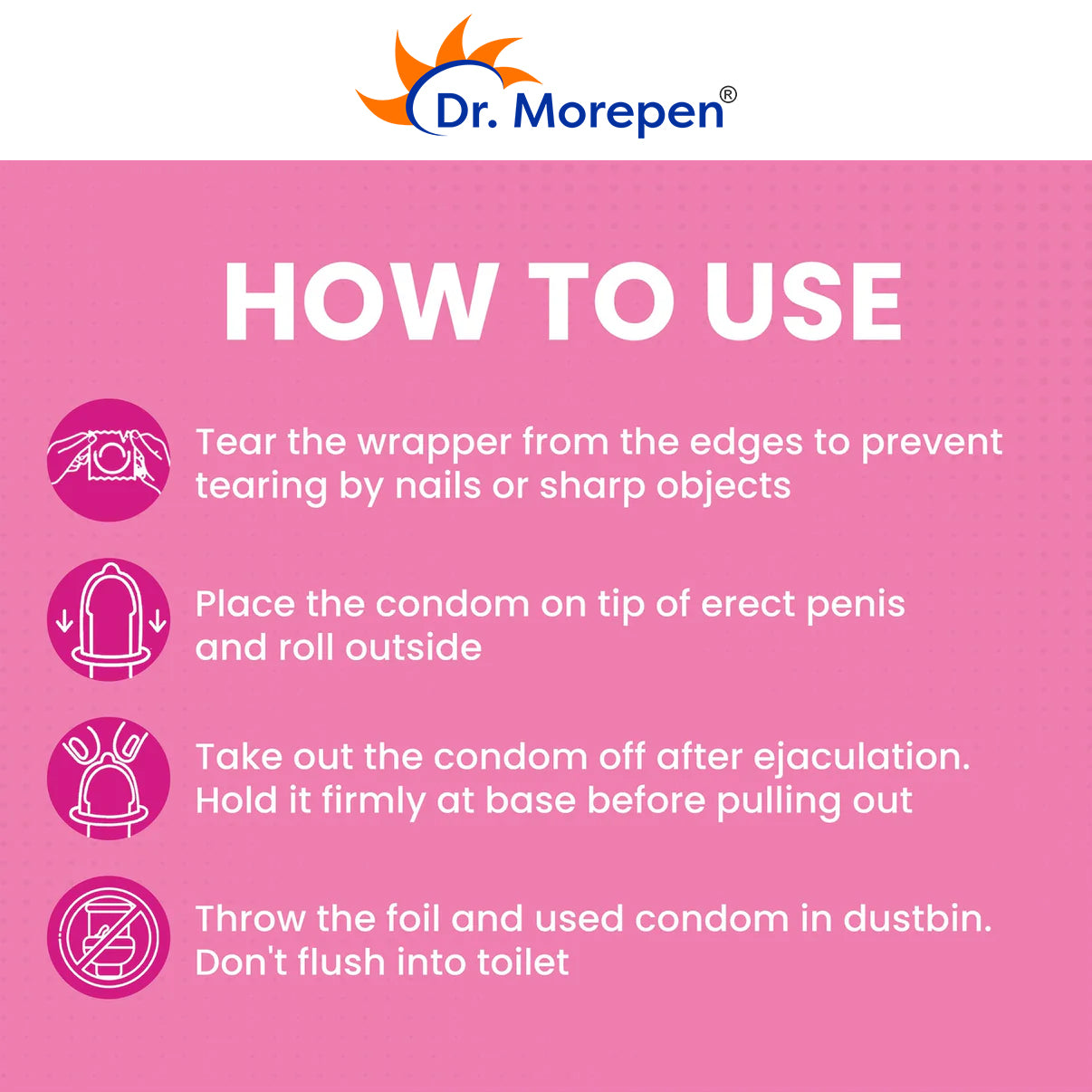 Dr. Morepen®

HOW TO USE

Tear the wrapper from the edges to prevent tearing by nails or sharp objects

Place the condom on tip of erect penis and roll outside

Take out the condom off after ejaculation. Hold it firmly at base before pulling out

Throw the foil and used condom in dustbin. Don't flush into toilet