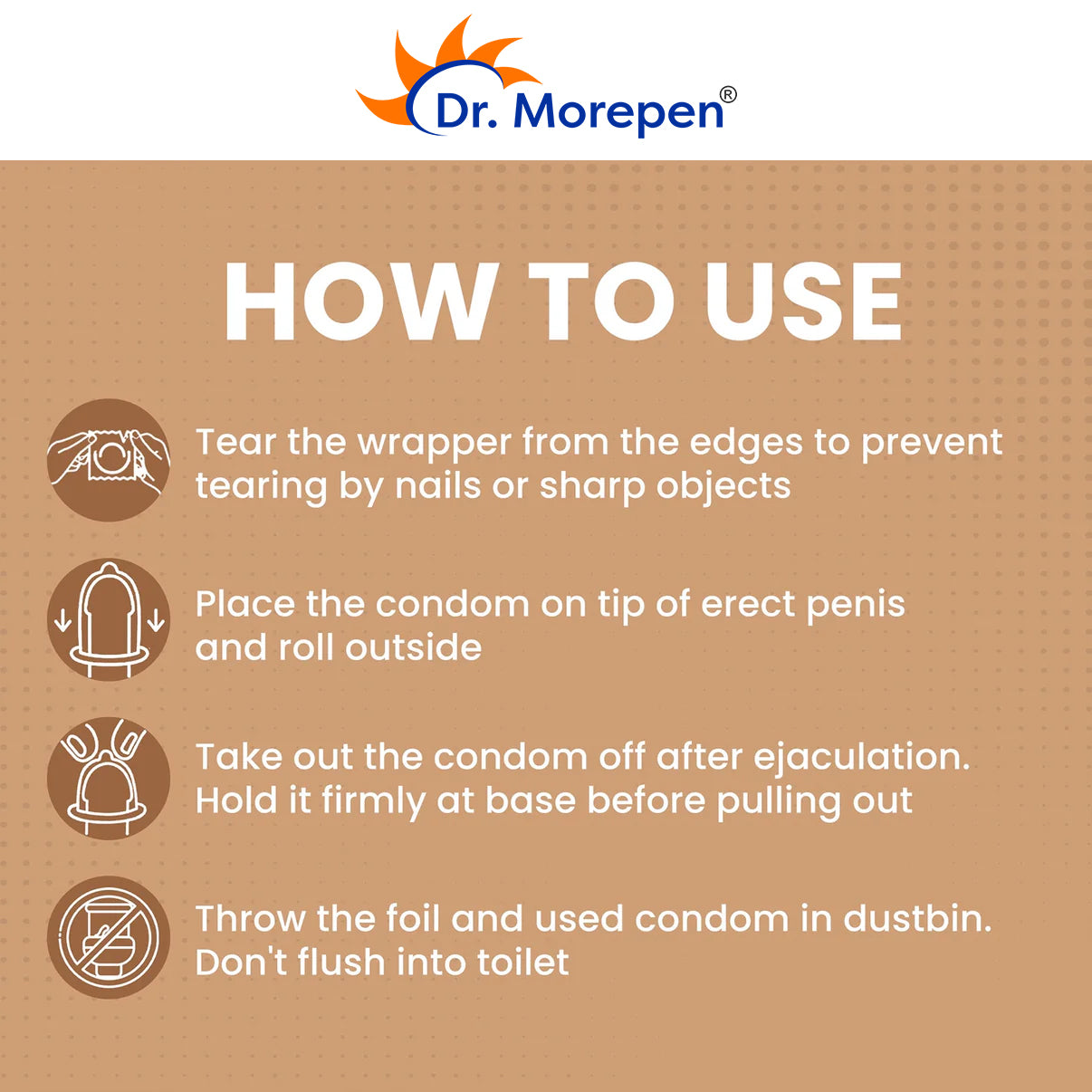 Dr. Morepen®

HOW TO USE

Tear the wrapper from the edges to prevent tearing by nails or sharp objects

Place the condom on tip of erect penis and roll outside

Take out the condom off after ejaculation. Hold it firmly at base before pulling out

Throw the foil and used condom in dustbin. Don't flush into toilet