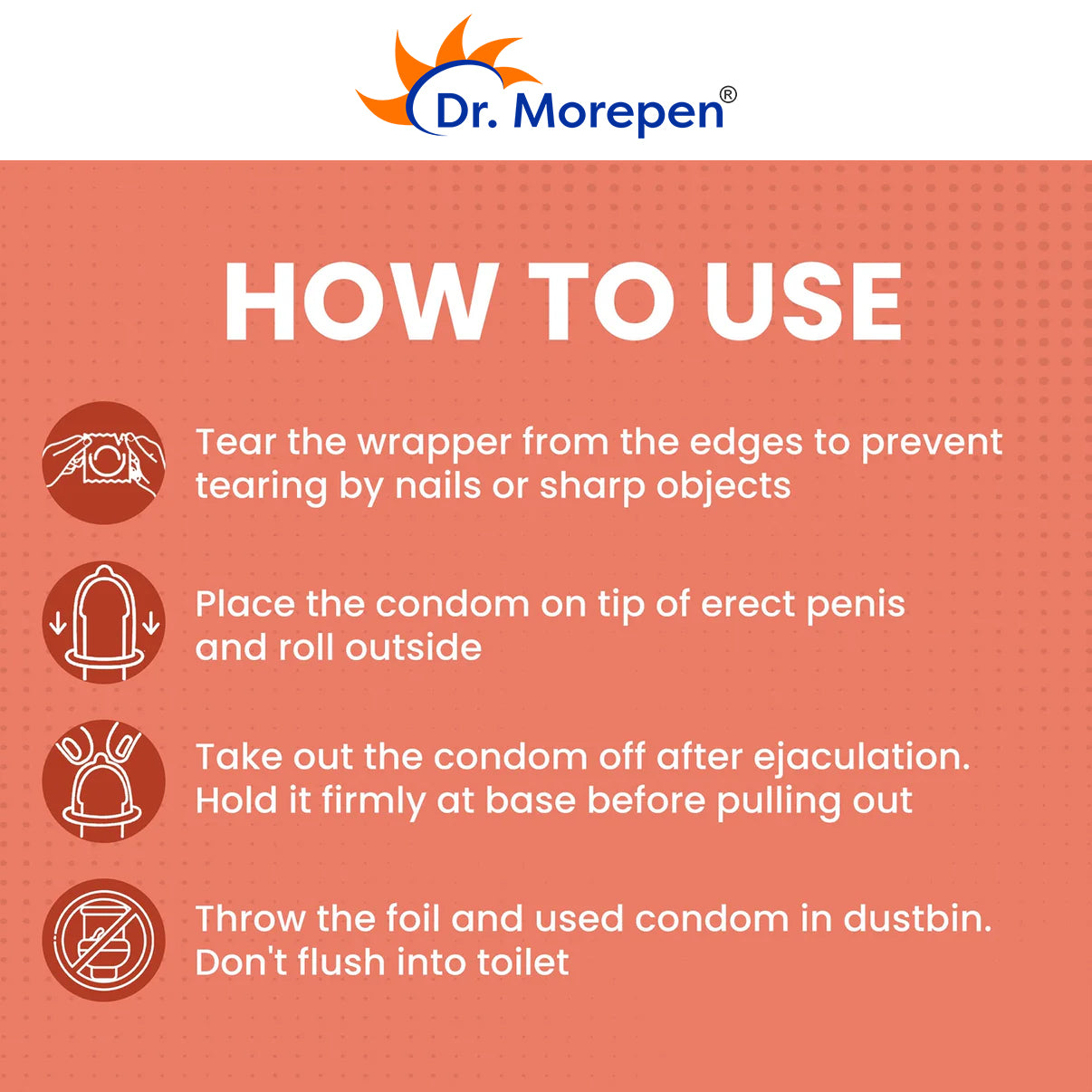 Dr. Morepen®

HOW TO USE

Tear the wrapper from the edges to prevent tearing by nails or sharp objects

Place the condom on tip of erect penis and roll outside

Take out the condom off after ejaculation. Hold it firmly at base before pulling out

Throw the foil and used condom in dustbin. Don't flush into toilet